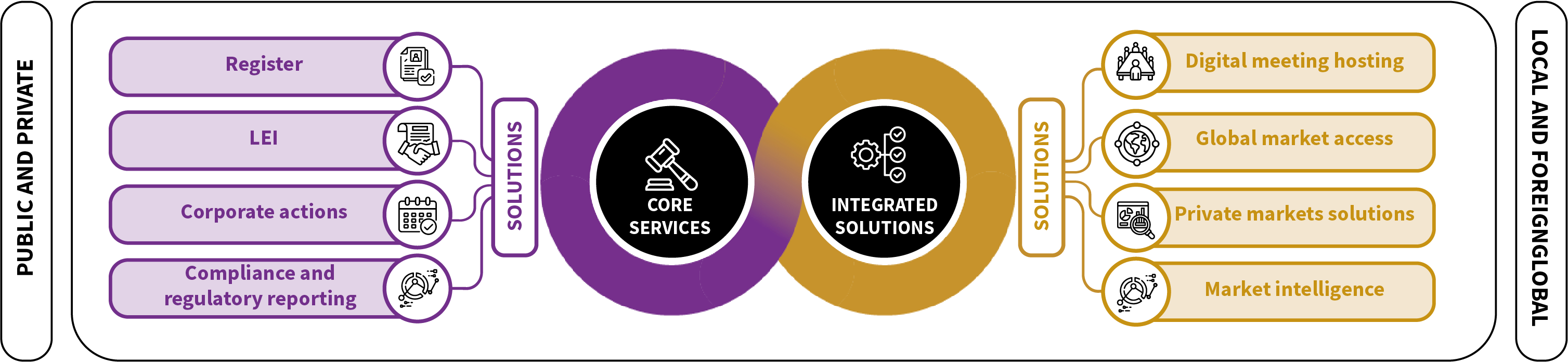 PUBLIC AND PRIVATE

Register

LEI

Corporate actions

Compliance and regulatory reporting

SOLUTIONS

CORE SERVICES

INTEGRATED SOLUTIONS

SOLUTIONS

Digital meeting hosting

Global market access

Private markets solutions

Market intelligence

LOCAL AND FOREIGNGLOBAL